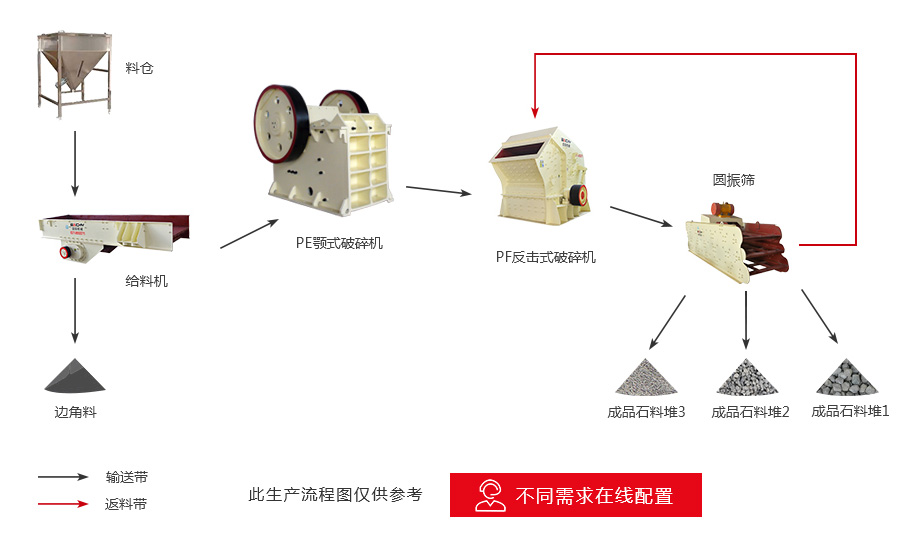 料仓

给料机

边角料

PE颚式破碎机

PF反击式破碎机

圆振筛

成品石料堆3

成品石料堆2

成品石料堆1

输送带

返料带

此生产流程图仅供参考

不同需求在线配置