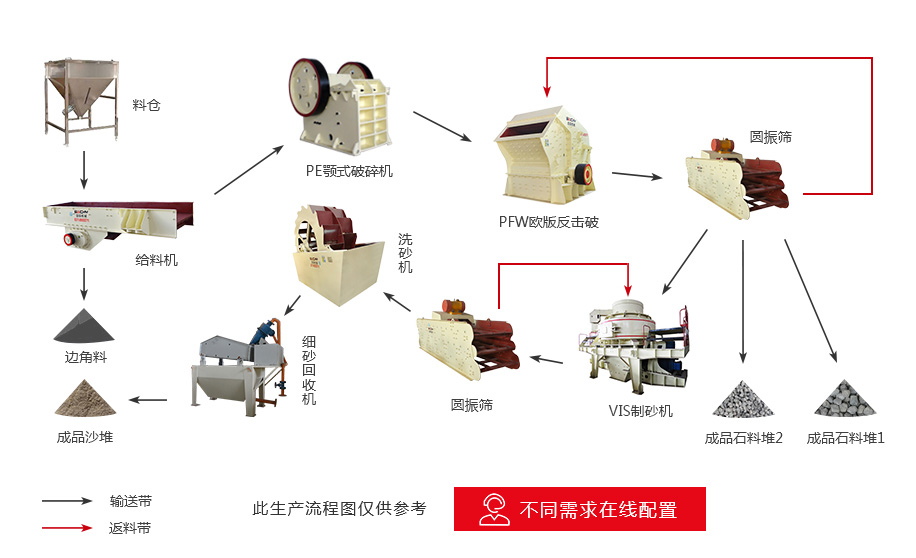 料仓

PE颚式破碎机

PFW欧版反击破

圆振筛

给料机

洗砂机

边角料

细砂回收机

圆振筛

VIS制砂机

成品沙堆

成品石料堆2

成品石料堆1

输送带

返料带

此生产流程图仅供参考

不同需求在线配置